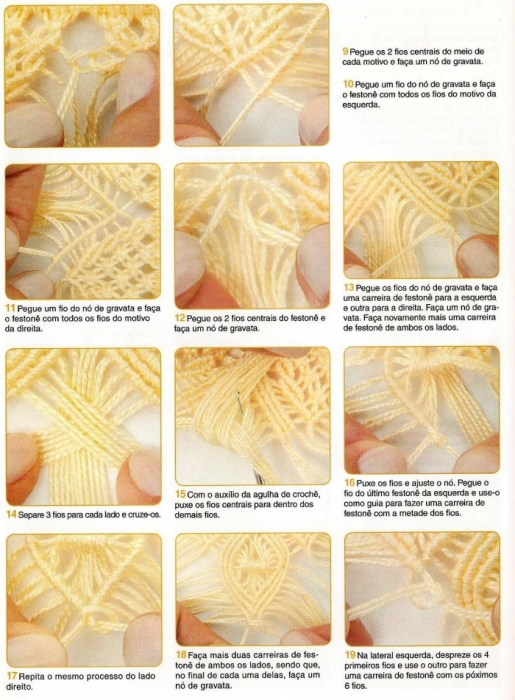 9 Pegue os 2 fios centrais do meio de cada motivo e faça um nó de gravata.

10 Pegue um fio do nó de gravata e faça o festonê com todos os fios do motivo da esquerda.

11 Pegue um fio do nó de gravata e faça o festonê com todos os fios do motivo da direita.

12 Pegue os 2 fios centrais do festonê e faça um nó de gravata.

13 Pegue os fios do nó de gravata e faça uma carreira de festonê para a esquerda e outra para a direita. Faça um nó de gravata. Faça novamente mais uma carreira de festonê de ambos os lados.

14 Separe 3 fios para cada lado e cruze-os.

15 Com o auxílio da agulha de crochê, puxe os fios centrais para dentro dos demais fios.

16 Puxe os fios e ajuste o nó. Pegue o fio do último festonê da esquerda e use-o como guia para fazer uma carreira de festonê com a metade dos fios.

17 Repita o mesmo processo do lado direito.

18 Faça mais duas carreiras de festonê de ambos os lados, sendo que, no final de cada uma delas, faça um nó de gravata.

19 Na lateral esquerda, despreze os 4 primeiros fios e use o outro para fazer uma carreira de festonê com os póximos 6 fios.