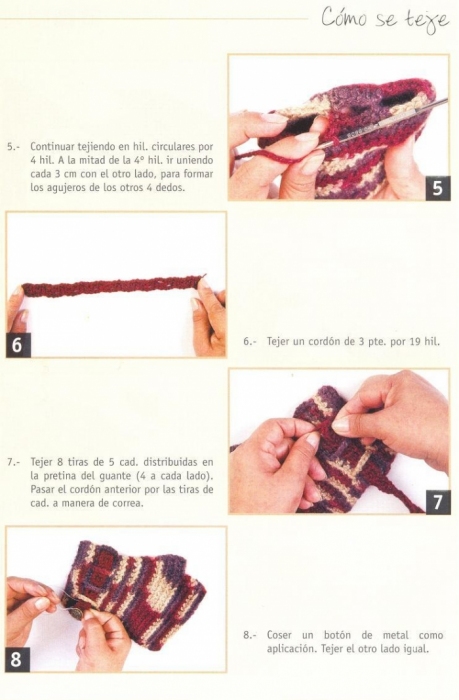 Cómo se teje

5.- Continuar tejiendo en hil. circulares por 4 hil. A la mitad de la 4° hil. ir uniendo cada 3 cm con el otro lado, para formar los agujeros de los otros 4 dedos.

5

6

6.- Tejer un cordón de 3 pte. por 19 hil.

7.- Tejer 8 tiras de 5 cad. distribuidas en la pretina del guante (4 a cada lado). Pasar el cordón anterior por las tiras de cad. a manera de correa.

7

8

8.- Coser un botón de metal como aplicación. Tejer el otro lado igual.