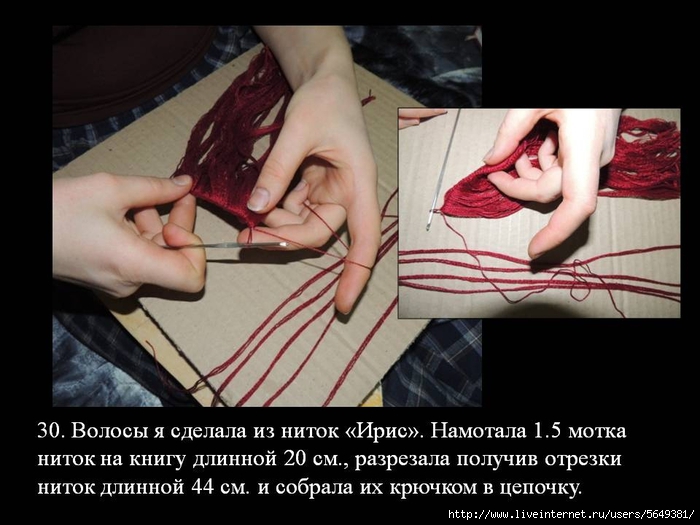 30. Волосы я сделала из ниток «Ирис». Намотала 1.5 мотка ниток на книгу длинной 20 см., разрезала получив отрезки ниток длинной 44 см. и собрала их крючком в цепочку.

http://www.liveinternet.ru/users/5649381/