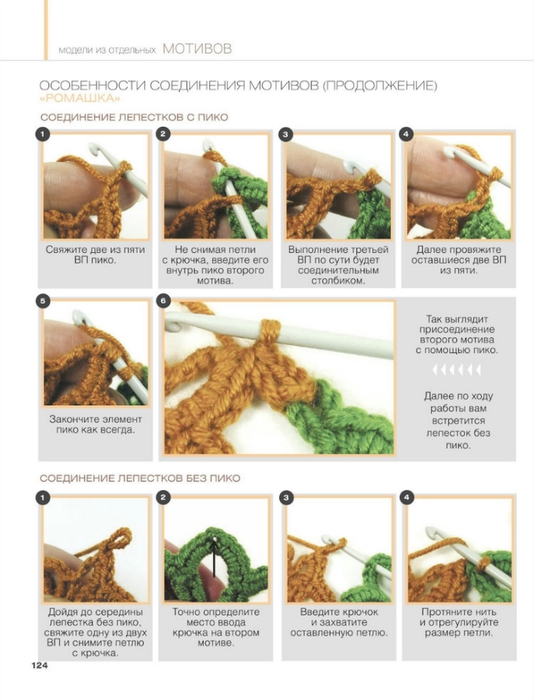 модели из отдельных МОТИВОВ

ОСОБЕННОСТИ СОЕДИНЕНИЯ МОТИВОВ (ПРОДОЛЖЕНИЕ) «РОМАШКА»

СОЕДИНЕНИЕ ЛЕПЕСТКОВ С ПИКО

1
Свяжите две из пяти ВП пико.

2
Не снимая петли с крючка, введите его внутрь пико второго мотива.

3
Выполнение третьей ВП по сути будет соединительным столбиком.

4
Далее провяжите оставшиеся две ВП из пяти.

5
Закончите элемент пико как всегда.

6

Так выглядит присоединение второго мотива с помощью пико.

Далее по ходу работы вам встретится лепесток без пико.

СОЕДИНЕНИЕ ЛЕПЕСТКОВ БЕЗ ПИКО

1
Дойдя до середины лепестка без пико, свяжите одну из двух ВП и снимите петлю с крючка.

2
Точно определите место ввода крючка на втором мотиве.

3
Введите крючок и захватите оставленную петлю.

4
Протяните нить и отрегулируйте размер петли.

124