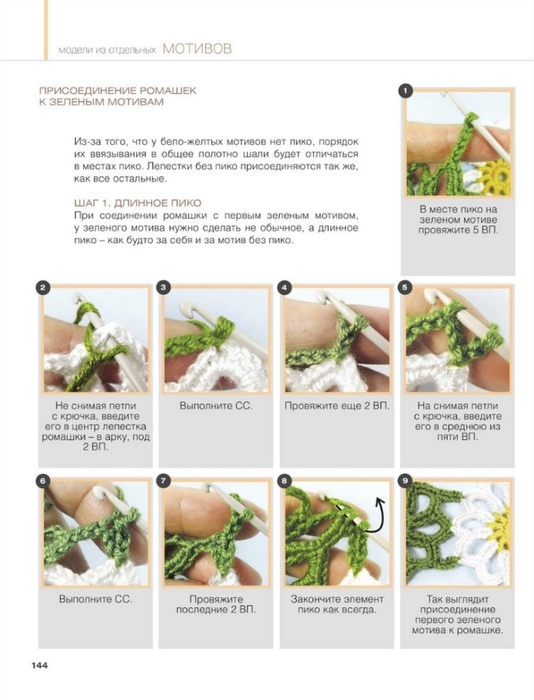 модели из отдельных МОТИВОВ

ПРИСОЕДИНЕНИЕ РОМАШЕК К ЗЕЛЕНЫМ МОТИВАМ

Из-за того, что у бело-желтых мотивов нет пико, порядок их ввязывания в общее полотно шали будет отличаться в местах пико. Лепестки без пико присоединяются так же, как все остальные.

ШАГ 1. ДЛИННОЕ ПИКО
При соединении ромашки с первым зеленым мотивом, у зеленого мотива нужно сделать не обычное, а длинное пико – как будто за себя и за мотив без пико.

1
В месте пико на зеленом мотиве провяжите 5 ВП.

2
Не снимая петли с крючка, введите его в центр лепестка ромашки – в арку, под 2 ВП.

3
Выполните СС.

4
Провяжите еще 2 ВП.

5
На снимая петли с крючка, введите его в среднюю из пяти ВП.

6
Выполните СС.

7
Провяжите последние 2 ВП.

8
Закончите элемент пико как всегда.

9
Так выглядит присоединение первого зеленого мотива к ромашке.

144