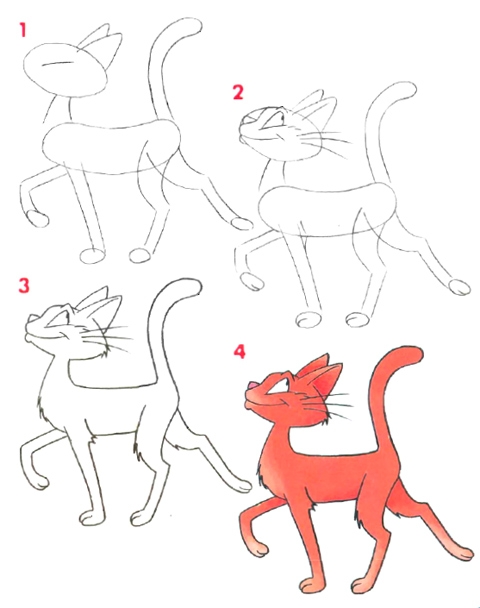 1

2

3

4