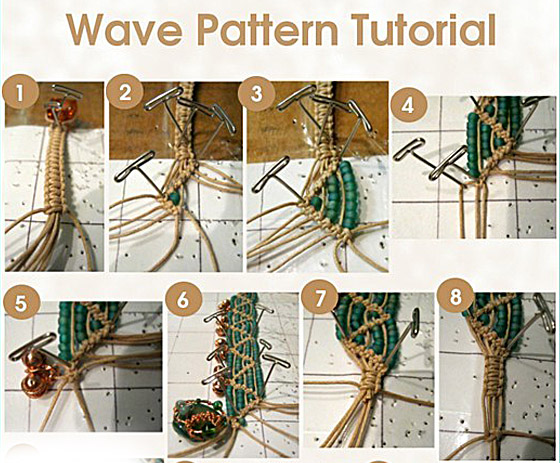 Wave Pattern Tutorial

1

2

3

4

5

6

7

8