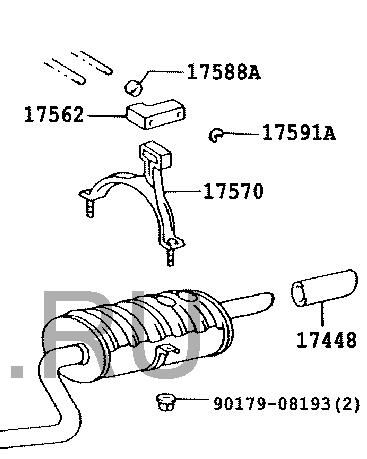 17588A
17562
17591A
17570
.RU
17448
90179-08193(2)