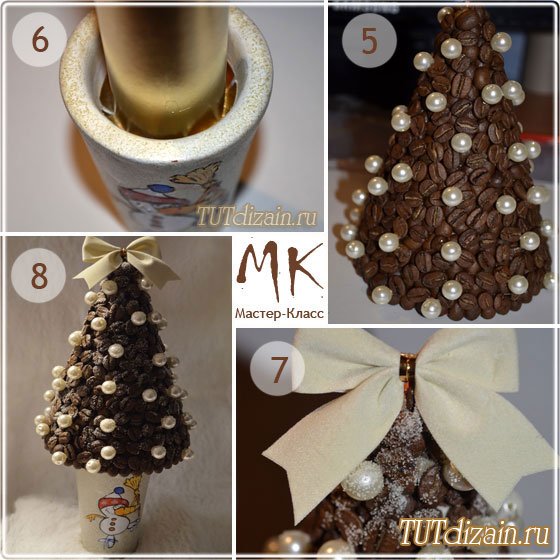 6

TUTdizain.ru

5

8

МК
Мастер-Класс

7

TUTdizain.ru