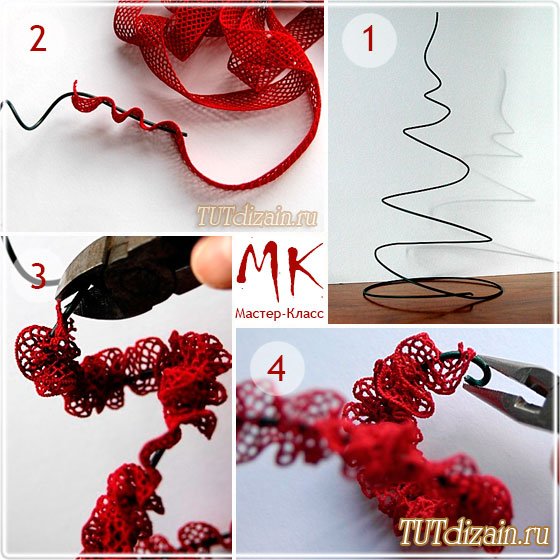 2

1

TUTdizain.ru

3

МК
Мастер-Класс

4

TUTdizain.ru