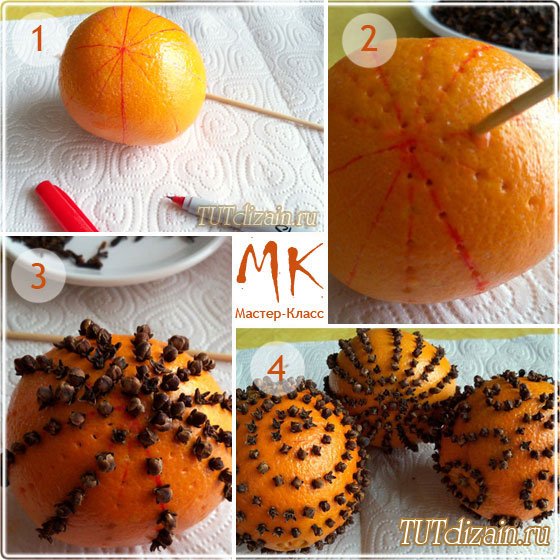 1

2

TUTdizain.ru

3

МК
Мастер-Класс

4

TUTdizain.ru