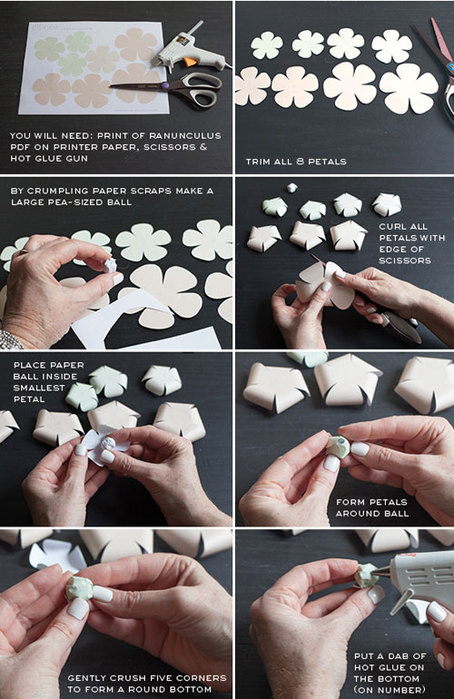 YOU WILL NEED: PRINT OF RANUNCULUS PDF ON PRINTER PAPER, SCISSORS & HOT GLUE GUN

TRIM ALL 8 PETALS

BY CRUMPLING PAPER SCRAPS MAKE A LARGE PEA-SIZED BALL

CURL ALL PETALS WITH EDGE OF SCISSORS

PLACE PAPER BALL INSIDE SMALLEST PETAL

FORM PETALS AROUND BALL

GENTLY CRUSH FIVE CORNERS TO FORM A ROUND BOTTOM

PUT A DAB OF HOT GLUE ON THE BOTTOM (ON NUMBER)