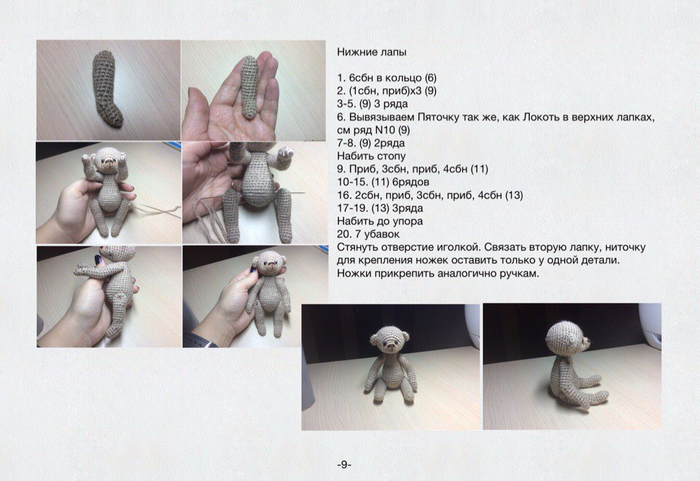 Нижние лапы

1. 6сбн в кольцо (6)
2. (1сбн, приб)х3 (9)
3-5. (9) 3 ряда
6. Вывязываем Пяточку так же, как Локоть в верхних лапках, см ряд N10 (9)
7-8. (9) 2ряда
Набить стопу
9. Приб, 3сбн, приб, 4сбн (11)
10-15. (11) 6рядов
16. 2сбн, приб, 3сбн, приб, 4сбн (13)
17-19. (13) 3ряда
Набить до упора
20. 7 убавок
Стянуть отверстие иголкой. Связать вторую лапку, ниточку для крепления ножек оставить только у одной детали. Ножки прикрепить аналогично ручкам.

-9-