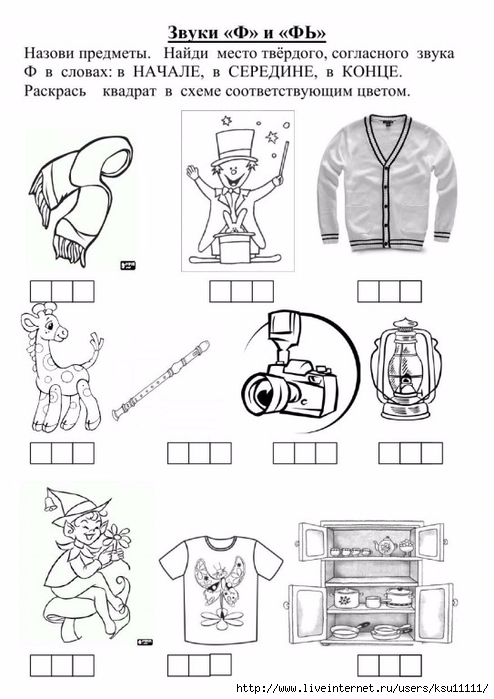 Звуки «Ф» и «ФЬ»

Назови предметы. Найди место твёрдого, согласного звука Ф в словах: в НАЧАЛЕ, в СЕРЕДИНЕ, в КОНЦЕ. Раскрась квадрат в схеме соответствующим цветом.

http://www.liveinternet.ru/users/ksu11111/