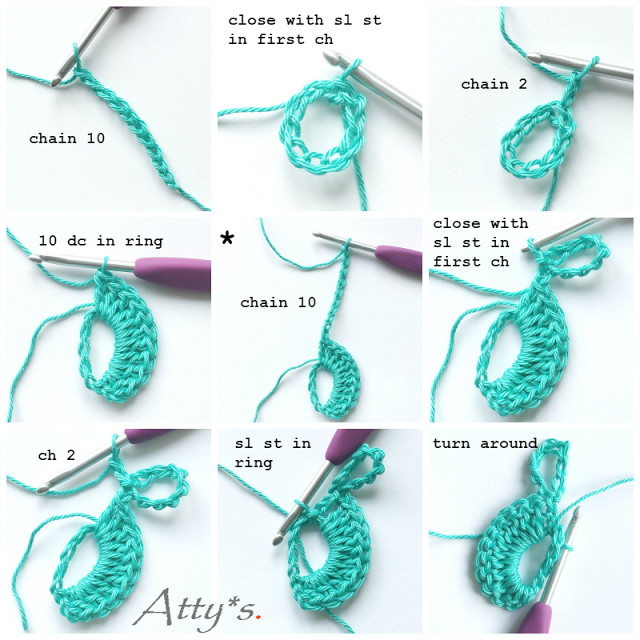 chain 10

close with sl st in first ch

chain 2

10 dc in ring

*

chain 10

close with sl st in first ch

ch 2

sl st in ring

turn around

Atty*s.