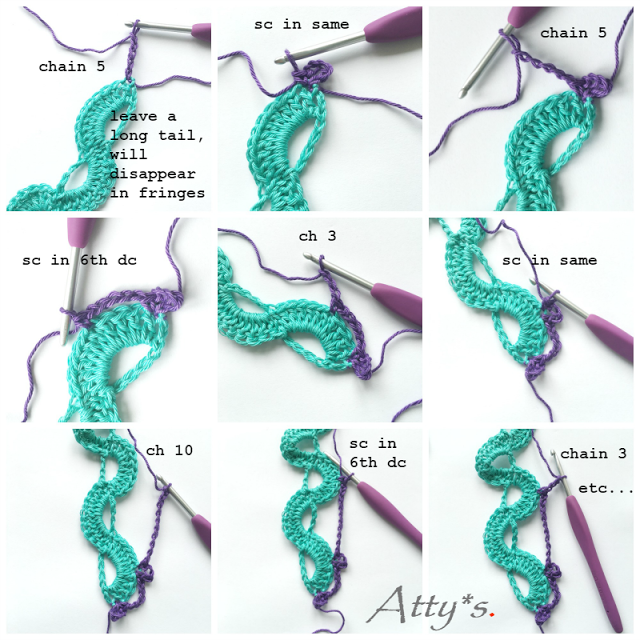 chain 5

leave a long tail, will disappear in fringes

sc in same

chain 5

sc in 6th dc

ch 3

sc in same

ch 10

sc in 6th dc

chain 3

etc...

Atty*s.