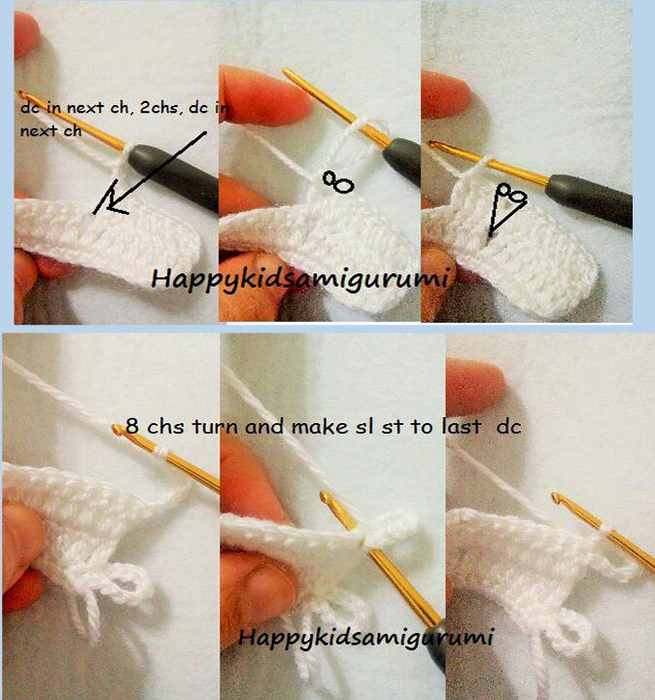 dc in next ch, 2chs, dc in next ch

Happykidsamigurumi

8 chs turn and make sl st to last dc

Happykidsamigurumi