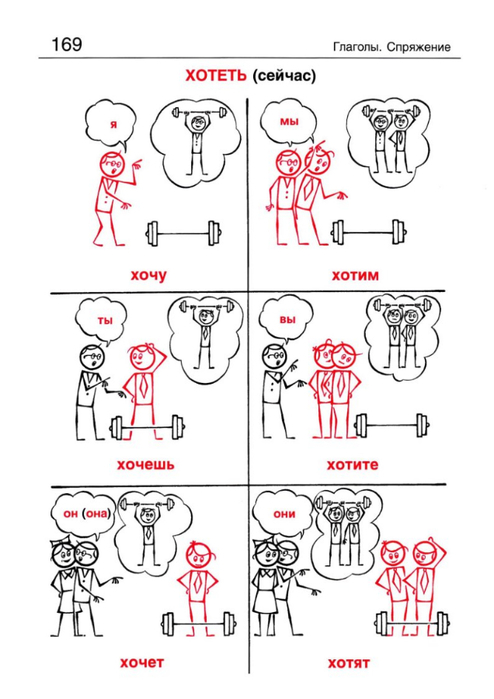 169

Глаголы. Спряжение

ХОТЕТЬ (сейчас)

я

хочу

мы

хотим

ты

хочешь

вы

хотите

он (она)

хочет

они

хотят