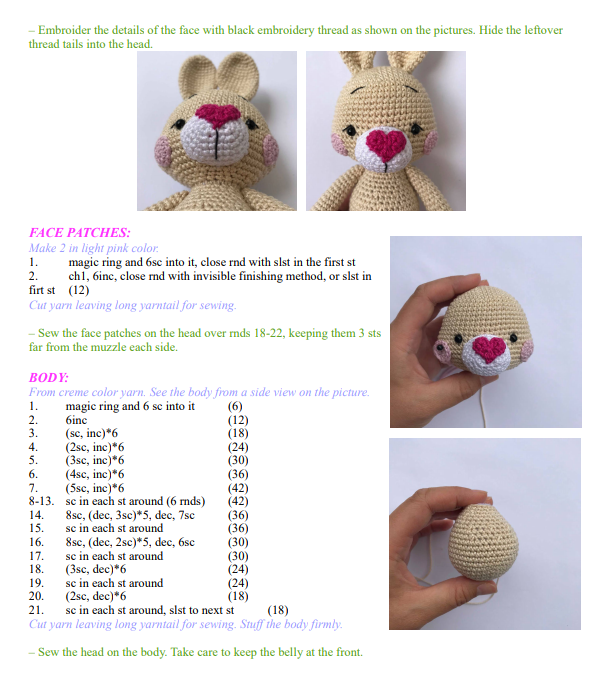 – Embroider the details of the face with black embroidery thread as shown on the pictures. Hide the leftover thread tails into the head.

FACE PATCHES:
Make 2 in light pink color.
1. magic ring and 6sc into it, close rnd with slst in the first st
2. ch1, 6inc, close rnd with invisible finishing method, or slst in firt st (12)
Cut yarn leaving long yarntail for sewing.

– Sew the face patches on the head over rnds 18-22, keeping them 3 sts far from the muzzle each side.

BODY:
From creme color yarn. See the body from a side view on the picture.
1. magic ring and 6 sc into it (6)
2. 6inc (12)
3. (sc, inc)*6 (18)
4. (2sc, inc)*6 (24)
5. (3sc, inc)*6 (30)
6. (4sc, inc)*6 (36)
7. (5sc, inc)*6 (42)
8-13. sc in each st around (6 rnds) (42)
14. 8sc, (dec, 3sc)*5, dec, 7sc (36)
15. sc in each st around (36)
16. 8sc, (dec, 2sc)*5, dec, 6sc (30)
17. sc in each st around (30)
18. (3sc, dec)*6 (24)
19. sc in each st around (24)
20. (2sc, dec)*6 (18)
21. sc in each st around, slst to next st (18)
Cut yarn leaving long yarntail for sewing. Stuff the body firmly.

– Sew the head on the body. Take care to keep the belly at the front.