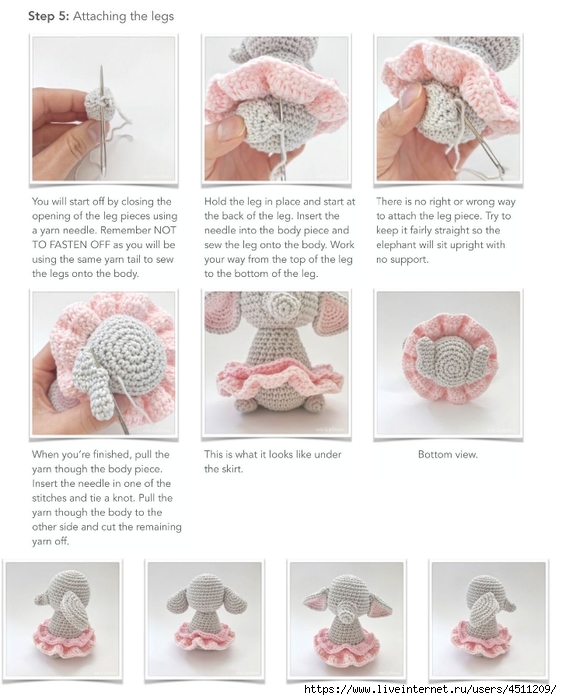 **Step 5:** Attaching the legs

You will start off by closing the opening of the leg pieces using a yarn needle. Remember NOT TO FASTEN OFF as you will be using the same yarn tail to sew the legs onto the body.

Hold the leg in place and start at the back of the leg. Insert the needle into the body piece and sew the leg onto the body. Work your way from the top of the leg to the bottom of the leg.

There is no right or wrong way to attach the leg piece. Try to keep it fairly straight so the elephant will sit upright with no support.

When you're finished, pull the yarn though the body piece. Insert the needle in one of the stitches and tie a knot. Pull the yarn though the body to the other side and cut the remaining yarn off.

This is what it looks like under the skirt.

Bottom view.

https://www.liveinternet.ru/users/4511209/