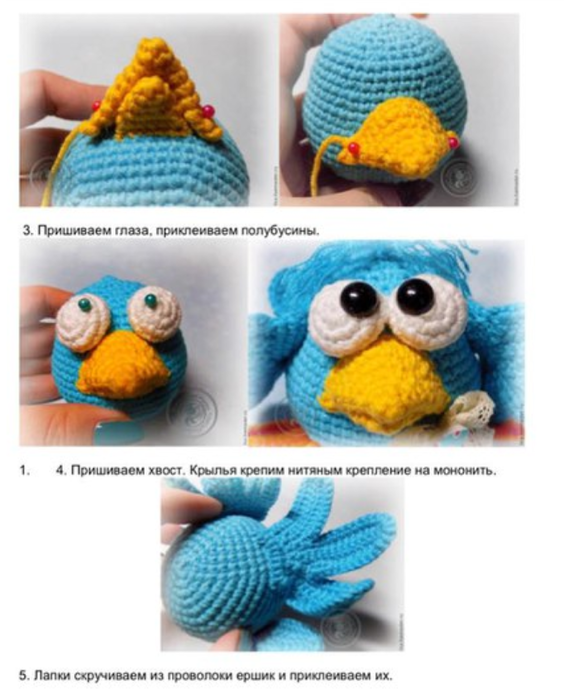 3. Пришиваем глаза, приклеиваем полубусины.

1. 4. Пришиваем хвост. Крылья крепим нитяным крепление на мононить.

5. Лапки скручиваем из проволоки ершик и приклеиваем их.