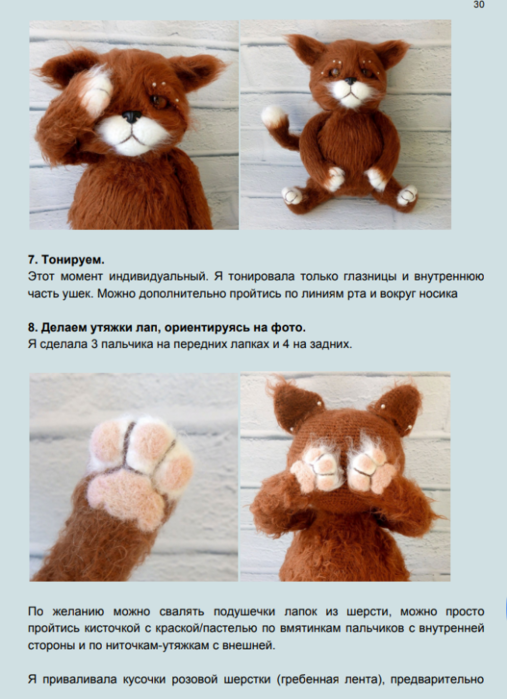 30

**7. Тонируем.**
Этот момент индивидуальный. Я тонировала только глазницы и внутреннюю часть ушек. Можно дополнительно пройтись по линиям рта и вокруг носика

**8. Делаем утяжки лап, ориентируясь на фото.**
Я сделала 3 пальчика на передних лапках и 4 на задних.

По желанию можно свалять подушечки лапок из шерсти, можно просто пройтись кисточкой с краской/пастелью по вмятинкам пальчиков с внутренней стороны и по ниточкам-утяжкам с внешней.

Я приваливала кусочки розовой шерстки (гребенная лента), предварительно