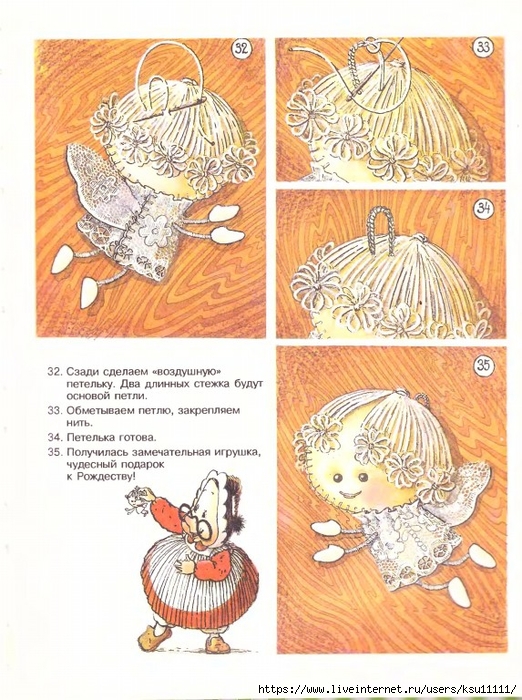 32

33

34

35

32. Сзади сделаем «воздушную» петельку. Два длинных стежка будут основой петли.

33. Обметываем петлю, закрепляем нить.

34. Петелька готова.

35. Получилась замечательная игрушка, чудесный подарок к Рождеству!

https://www.liveinternet.ru/users/ksu11111/