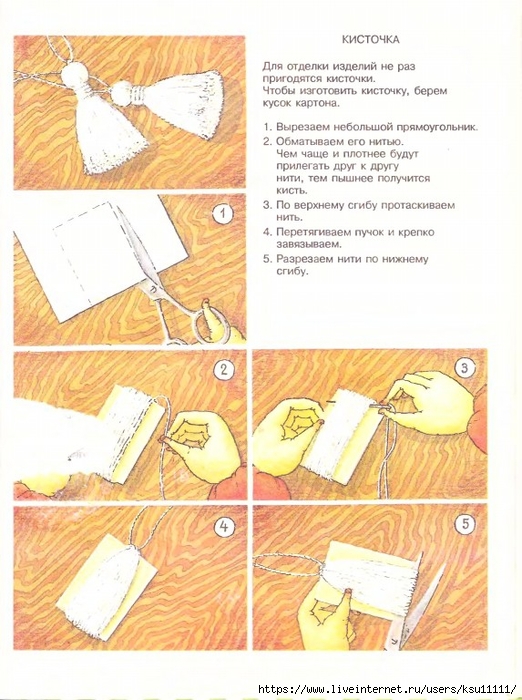 КИСТОЧКА

Для отделки изделий не раз пригодятся кисточки. Чтобы изготовить кисточку, берем кусок картона.

1. Вырезаем небольшой прямоугольник.
2. Обматываем его нитью. Чем чаще и плотнее будут прилегать друг к другу нити, тем пышнее получится кисть.
3. По верхнему сгибу протаскиваем нить.
4. Перетягиваем пучок и крепко завязываем.
5. Разрезаем нити по нижнему сгибу.

1

2

3

4

5

https://www.liveinternet.ru/users/ksu11111/