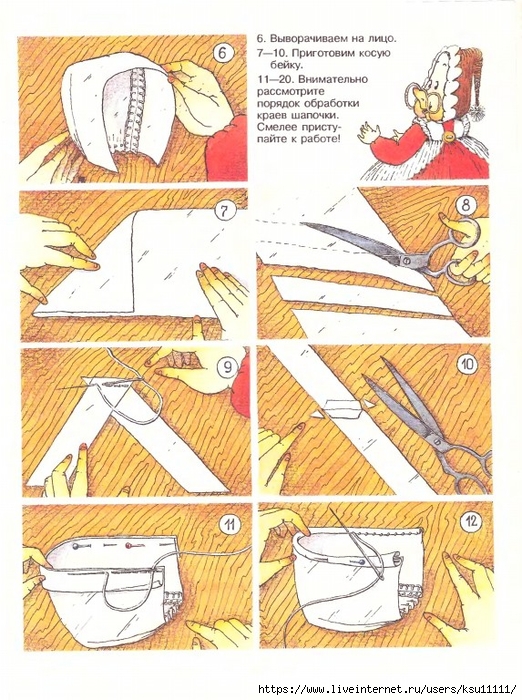 6

6. Выворачиваем на лицо.

7—10. Приготовим косую бейку.

11—20. Внимательно рассмотрите порядок обработки краев шапочки. Смелее приступайте к работе!

7

8

9

10

11

12

https://www.liveinternet.ru/users/ksu11111/