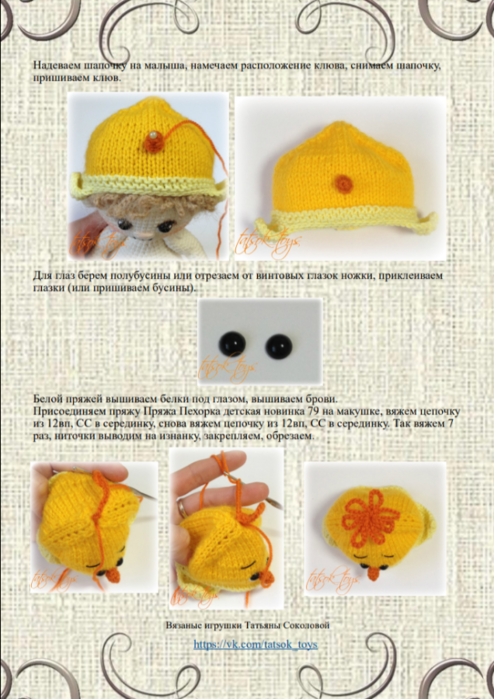 Надеваем шапочку на малыша, намечаем расположение клюва, снимаем шапочку, пришиваем клюв.

tatsok_toys

tatsok_toys

Для глаз берем полубусины или отрезаем от винтовых глазок ножки, приклеиваем глазки (или пришиваем бусины).

tatsok_toys

Белой пряжей вышиваем белки под глазом, вышиваем брови.
Присоединяем пряжу Пряжа Пехорка детская новинка 79 на макушке, вяжем цепочку из 12вп, СС в серединку, снова вяжем цепочку из 12вп, СС в серединку. Так вяжем 7 раз, ниточки выводим на изнанку, закрепляем, обрезаем.

tatsok_toys

tatsok_toys

tatsok_toys

Вязаные игрушки Татьяны Соколовой

https://vk.com/tatsok_toys