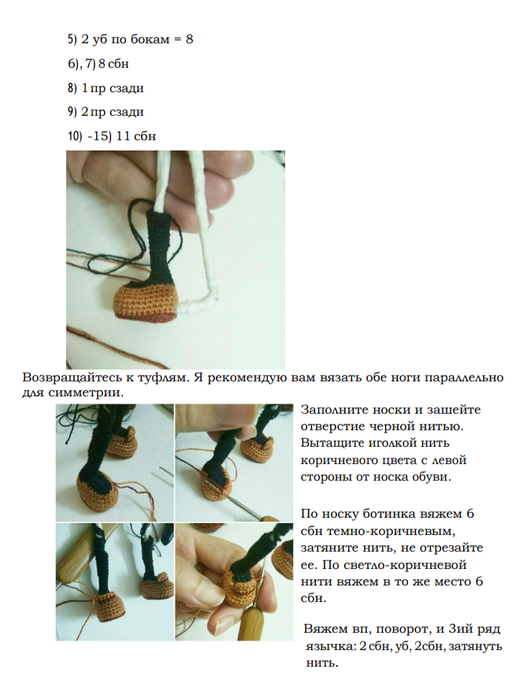 5) 2 уб по бокам = 8

6), 7) 8 сбн

8) 1 пр сзади

9) 2 пр сзади

10) -15) 11 сбн

Возвращайтесь к туфлям. Я рекомендую вам вязать обе ноги параллельно для симметрии.

Заполните носки и зашейте отверстие черной нитью. Вытащите иголкой нить коричневого цвета с левой стороны от носка обуви.

По носку ботинка вяжем 6 сбн темно-коричневым, затяните нить, не отрезайте ее. По светло-коричневой нити вяжем в то же место 6 сбн.

Вяжем вп, поворот, и 3ий ряд язычка: 2 сбн, уб, 2сбн, затянуть нить.