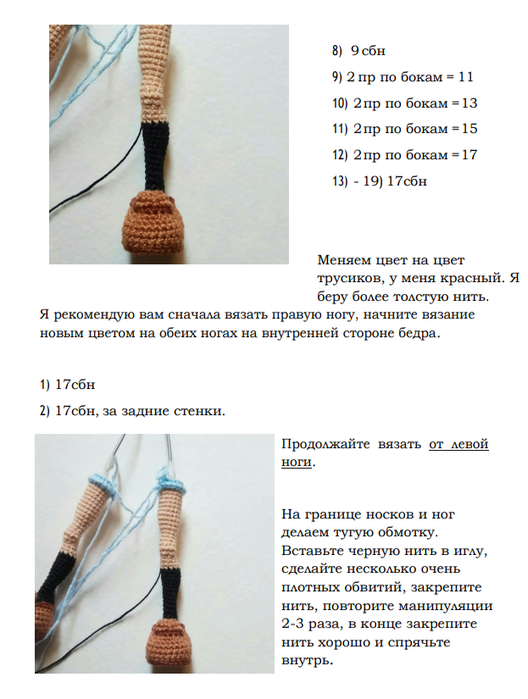 8) 9 сбн

9) 2 пр по бокам = 11

10) 2 пр по бокам = 13

11) 2 пр по бокам = 15

12) 2 пр по бокам = 17

13) - 19) 17сбн

Меняем цвет на цвет трусиков, у меня красный. Я беру более толстую нить.

Я рекомендую вам сначала вязать правую ногу, начните вязание новым цветом на обеих ногах на внутренней стороне бедра.

1) 17сбн

2) 17сбн, за задние стенки.

Продолжайте вязать от левой ноги.

На границе носков и ног делаем тугую обмотку. Вставьте черную нить в иглу, сделайте несколько очень плотных обвитий, закрепите нить, повторите манипуляции 2-3 раза, в конце закрепите нить хорошо и спрячьте внутрь.