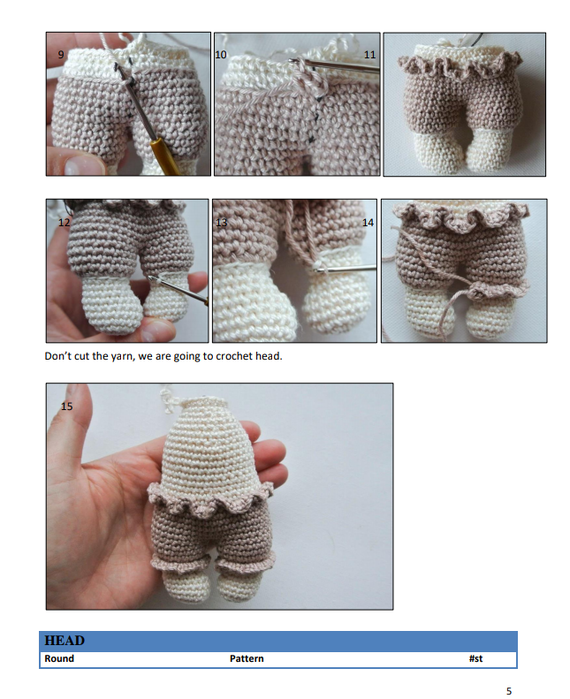 9

10

11

12

13

14

Don't cut the yarn, we are going to crochet head.

15

HEAD

| Round | Pattern | #st |
|---|---|---|

5