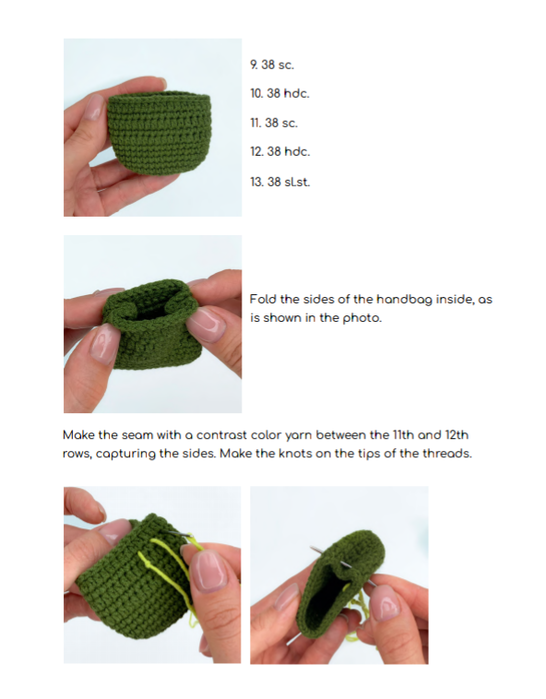 9. 38 sc.

10. 38 hdc.

11. 38 sc.

12. 38 hdc.

13. 38 sl.st.

Fold the sides of the handbag inside, as is shown in the photo.

Make the seam with a contrast color yarn between the 11th and 12th rows, capturing the sides. Make the knots on the tips of the threads.