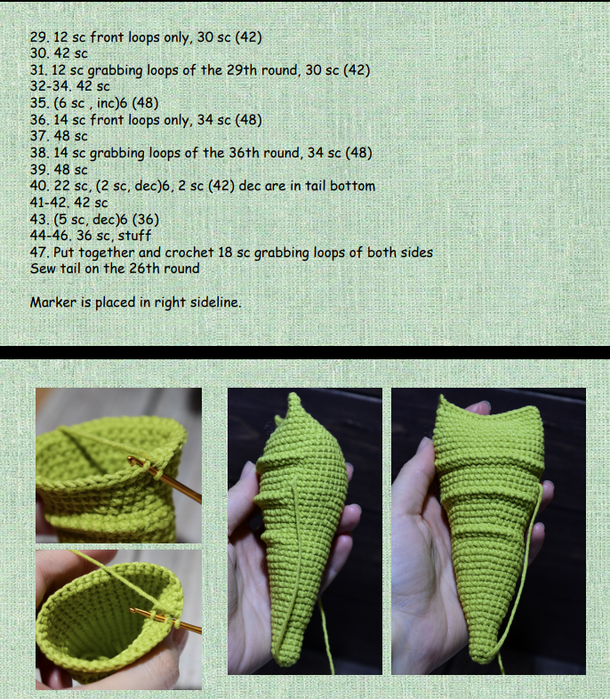 29. 12 sc front loops only, 30 sc (42)
30. 42 sc
31. 12 sc grabbing loops of the 29th round, 30 sc (42)
32-34. 42 sc
35. (6 sc , inc)6 (48)
36. 14 sc front loops only, 34 sc (48)
37. 48 sc
38. 14 sc grabbing loops of the 36th round, 34 sc (48)
39. 48 sc
40. 22 sc, (2 sc, dec)6, 2 sc (42) dec are in tail bottom
41-42. 42 sc
43. (5 sc, dec)6 (36)
44-46. 36 sc, stuff
47. Put together and crochet 18 sc grabbing loops of both sides
Sew tail on the 26th round

Marker is placed in right sideline.