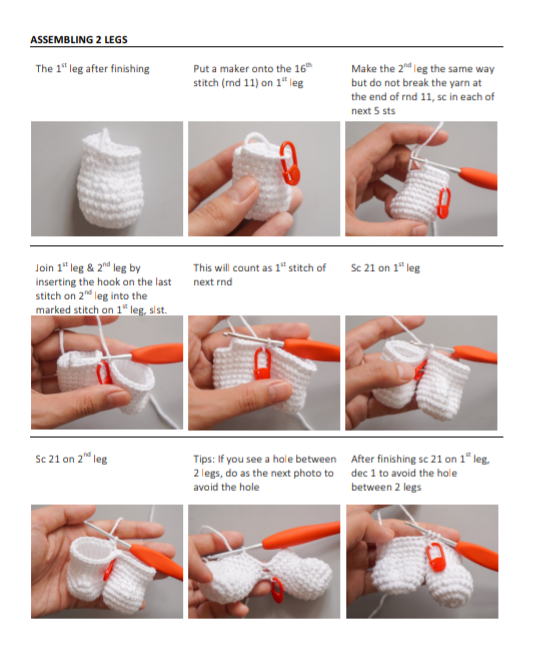 ASSEMBLING 2 LEGS

The 1$^{st}$ leg after finishing

Put a maker onto the 16$^{th}$ stitch (rnd 11) on 1$^{st}$ leg

Make the 2$^{nd}$ leg the same way but do not break the yarn at the end of rnd 11, sc in each of next 5 sts

Join 1$^{st}$ leg & 2$^{nd}$ leg by inserting the hook on the last stitch on 2$^{nd}$ leg into the marked stitch on 1$^{st}$ leg, slst.

This will count as 1$^{st}$ stitch of next rnd

Sc 21 on 1$^{st}$ leg

Sc 21 on 2$^{nd}$ leg

Tips: If you see a hole between 2 legs, do as the next photo to avoid the hole

After finishing sc 21 on 1$^{st}$ leg, dec 1 to avoid the hole between 2 legs