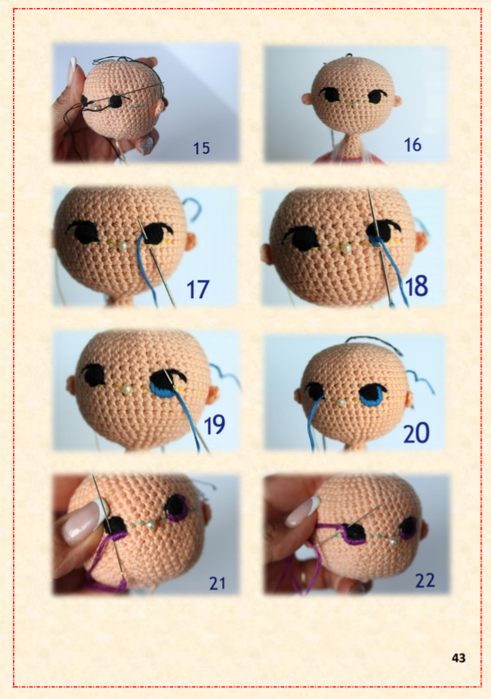 15

16

17

18

19

20

21

22

43