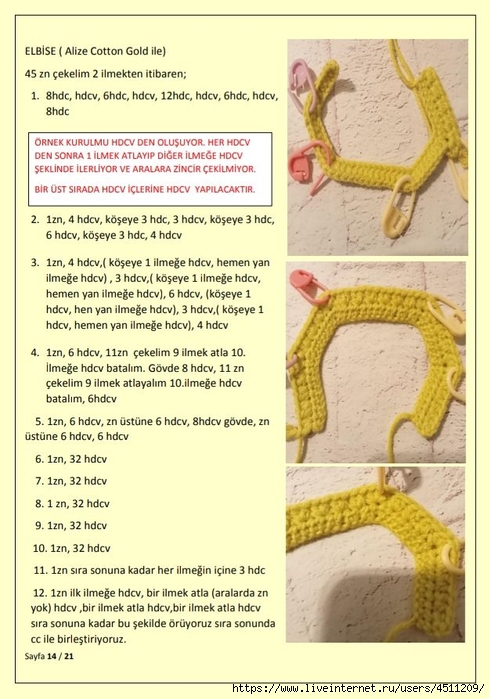 ELBİSE ( Alize Cotton Gold ile)

45 zn çekelim 2 ilmekten itibaren;

1. 8hdc, hdcv, 6hdc, hdcv, 12hdc, hdcv, 6hdc, hdcv, 8hdc

ÖRNEK KURULMU HDCV DEN OLUŞUYOR. HER HDCV DEN SONRA 1 İLMEK ATLAYIP DİĞER İLMEĞE HDCV ŞEKLİNDE İLERLİYOR VE ARALARA ZİNCİR ÇEKİLMİYOR.

BİR ÜST SIRADA HDCV İÇLERİNE HDCV YAPILACAKTIR.

2. 1zn, 4 hdcv, köşeye 3 hdc, 3 hdcv, köşeye 3 hdc, 6 hdcv, köşeye 3 hdc, 4 hdcv

3. 1zn, 4 hdcv,( köşeye 1 ilmeğe hdcv, hemen yan ilmeğe hdcv) , 3 hdcv,( köşeye 1 ilmeğe hdcv, hemen yan ilmeğe hdcv), 6 hdcv, (köşeye 1 hdcv, hen yan ilmeğe hdcv), 3 hdcv,( köşeye 1 hdcv, hemen yan ilmeğe hdcv), 4 hdcv

4. 1zn, 6 hdcv, 11zn çekelim 9 ilmek atla 10. İlmeğe hdcv batalım. Gövde 8 hdcv, 11 zn çekelim 9 ilmek atlayalım 10.ilmeğe hdcv batalım, 6hdcv

5. 1zn, 6 hdcv, zn üstüne 6 hdcv, 8hdcv gövde, zn üstüne 6 hdcv, 6 hdcv

6. 1zn, 32 hdcv

7. 1zn, 32 hdcv

8. 1 zn, 32 hdcv

9. 1zn, 32 hdcv

10. 1zn, 32 hdcv

11. 1zn sıra sonuna kadar her ilmeğin içine 3 hdc

12. 1zn ilk ilmeğe hdcv, bir ilmek atla (aralarda zn yok) hdcv ,bir ilmek atla hdcv,bir ilmek atla hdcv sıra sonuna kadar bu şekilde örüyoruz sıra sonunda cc ile birleştiriyoruz.

Sayfa 14 / 21

https://www.liveinternet.ru/users/4511209/