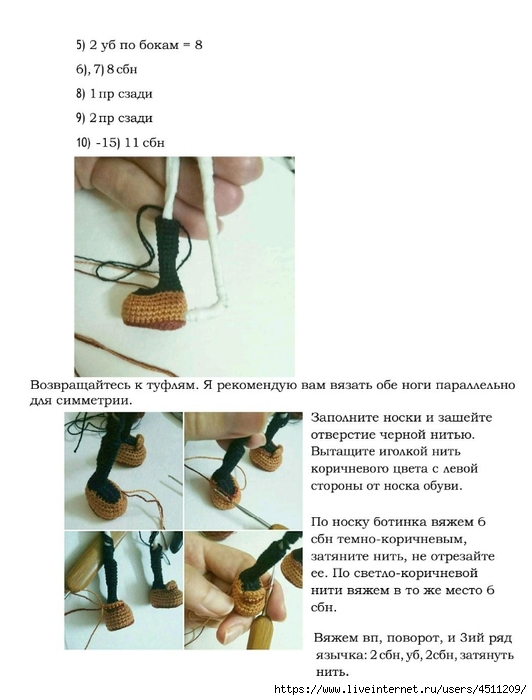 5) 2 уб по бокам = 8

6), 7) 8 сбн

8) 1 пр сзади

9) 2 пр сзади

10) -15) 11 сбн

Возвращайтесь к туфлям. Я рекомендую вам вязать обе ноги параллельно для симметрии.

Заполните носки и зашейте отверстие черной нитью. Вытащите иголкой нить коричневого цвета с левой стороны от носка обуви.

По носку ботинка вяжем 6 сбн темно-коричневым, затяните нить, не отрезайте ее. По светло-коричневой нити вяжем в то же место 6 сбн.

Вяжем вп, поворот, и 3ий ряд язычка: 2 сбн, уб, 2сбн, затянуть нить.

https://www.liveinternet.ru/users/4511209/