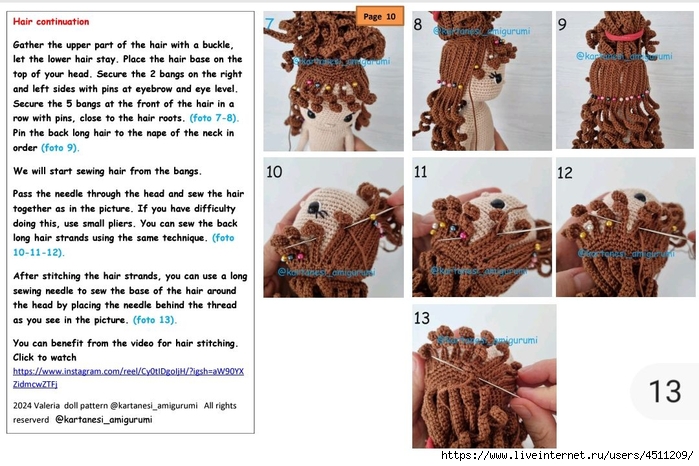 Hair continuation

Gather the upper part of the hair with a buckle, let the lower hair stay. Place the hair base on the top of your head. Secure the 2 bangs on the right and left sides with pins at eyebrow and eye level. Secure the 5 bangs at the front of the hair in a row with pins, close to the hair roots. (foto 7-8). Pin the back long hair to the nape of the neck in order (foto 9).

We will start sewing hair from the bangs.

Pass the needle through the head and sew the hair together as in the picture. If you have difficulty doing this, use small pliers. You can sew the back long hair strands using the same technique. (foto 10-11-12).

After stitching the hair strands, you can use a long sewing needle to sew the base of the hair around the head by placing the needle behind the thread as you see in the picture. (foto 13).

You can benefit from the video for hair stitching. Click to watch
https://www.instagram.com/reel/Cy0tlDgoIjH/?igsh=aW90YXZidmcwZTFj

2024 Valeria doll pattern @kartanesi_amigurumi All rights reserverd @kartanesi_amigurumi

Page 10

7 @kartanesi_amigurumi

8 @kartanesi_amigurumi

9 @kartanesi_amigurumi

10 @kartanesi_amigurumi

11 @kartanesi_amigurumi

12 @kartanesi_amigurumi

13 @kartanesi_amigurumi

13

https://www.liveinternet.ru/users/4511209/