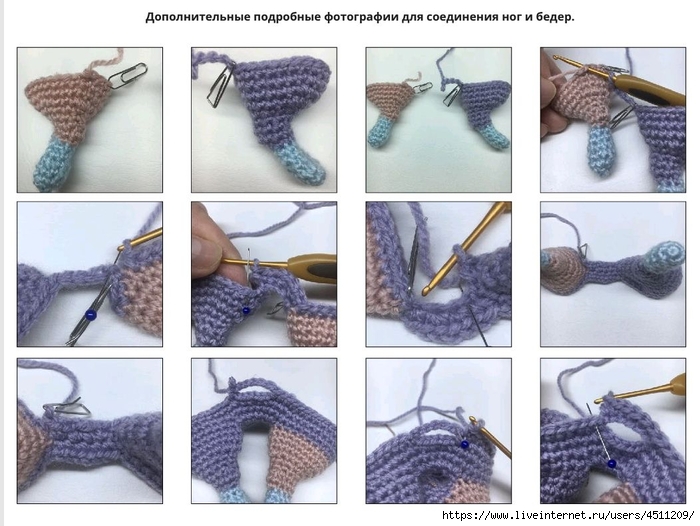 Дополнительные подробные фотографии для соединения ног и бедер.

https://www.liveinternet.ru/users/4511209/