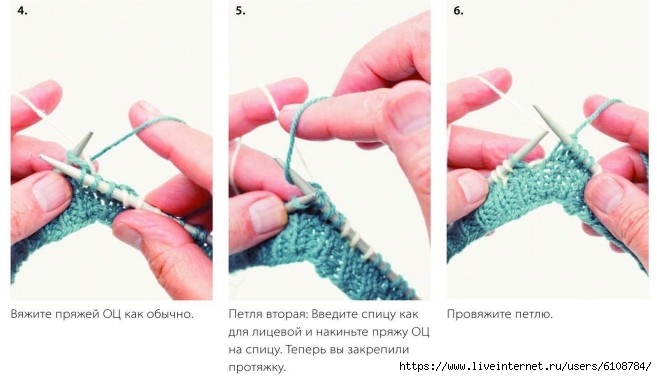 4.

Вяжите пряжей ОЦ как обычно.

5.

Петля вторая: Введите спицу как для лицевой и накиньте пряжу ОЦ на спицу. Теперь вы закрепили протяжку.

6.

Провяжите петлю.

https://www.liveinternet.ru/users/6108784/