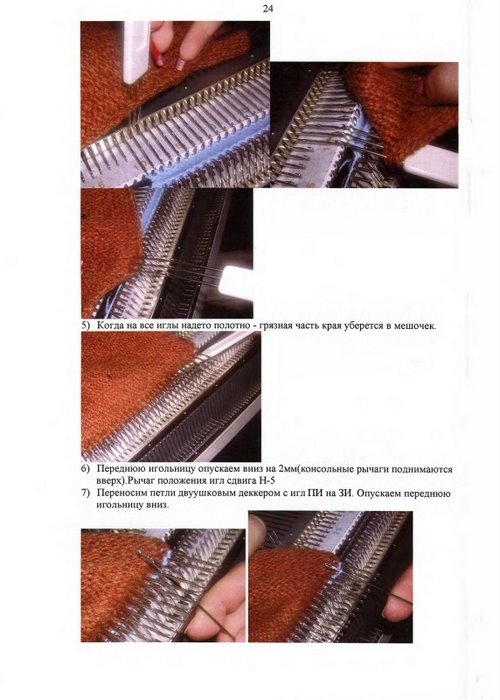 24

5) Когда на все иглы надето полотно - грязная часть края уберется в мешочек.

6) Переднюю игольницу опускаем вниз на 2мм(консольные рычаги поднимаются вверх).Рычаг положения игл сдвига Н-5
7) Переносим петли двуушковым деккером с игл ПИ на ЗИ. Опускаем переднюю игольницу вниз.